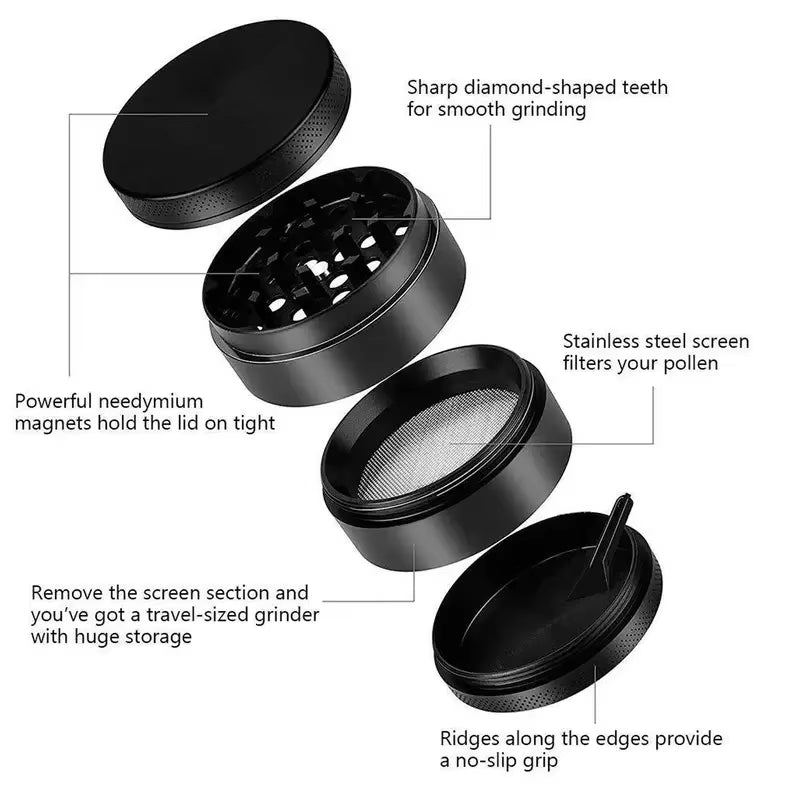 Sharp diamond-shaped teeth for smooth grinding

Stainless steel screen filters your pollen

Powerful needymium magnets hold the lid on tight

Remove the screen section and you've got a travel-sized grinder with huge storage

Ridges along the edges provide a no-slip grip